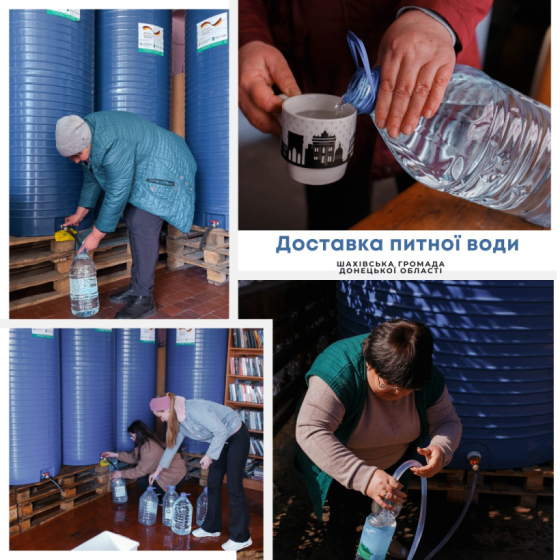 Доставка питної води

ШАХІВСЬКА ГРОМАДА
ДОНЕЦЬКОЇ ОБЛАСТІ